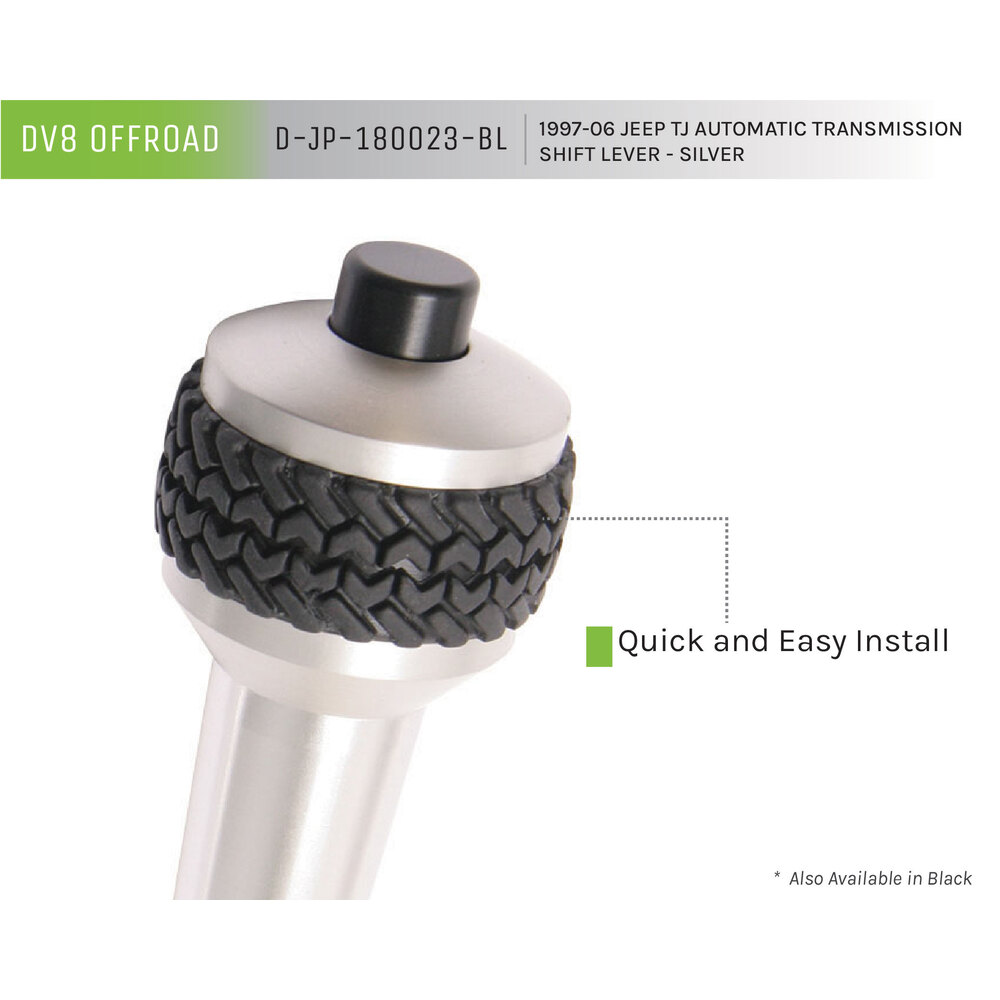 DV8 OFFROAD

D-JP-180023-BL

1997-06 JEEP TJ AUTOMATIC TRANSMISSION SHIFT LEVER - SILVER

Quick and Easy Install

* Also Available in Black